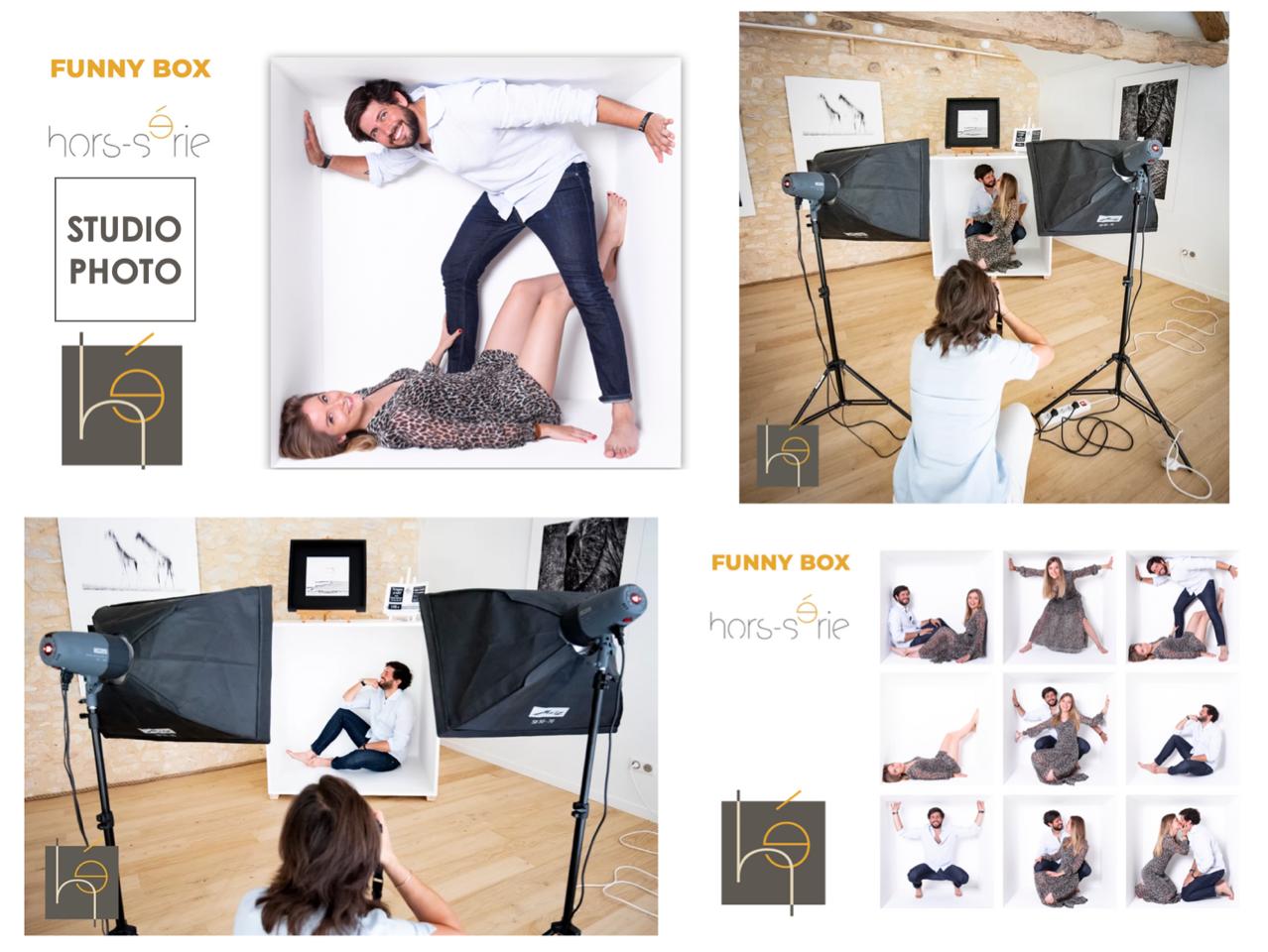 FUNNY BOX

hors-série

STUDIO PHOTO

hé

hé

hé

FUNNY BOX

hors-série

hé